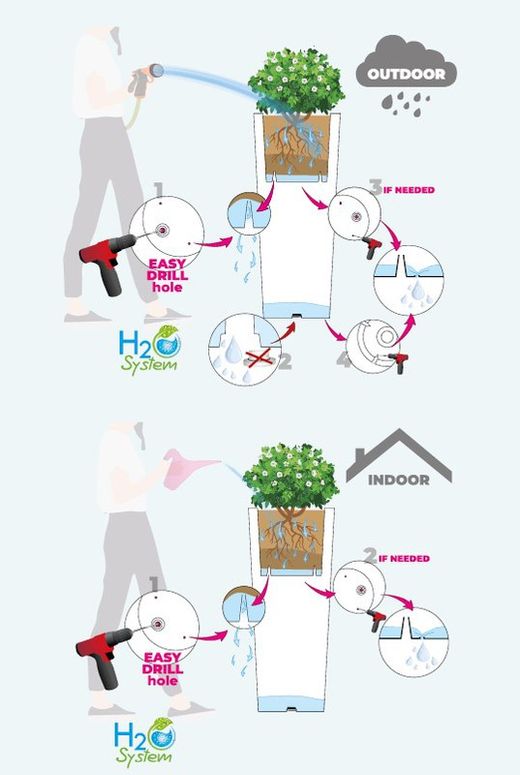 OUTDOOR

1

EASY DRILL hole

3 IF NEEDED

2

4

H2O System

INDOOR

1

EASY DRILL hole

2 IF NEEDED

H2O System