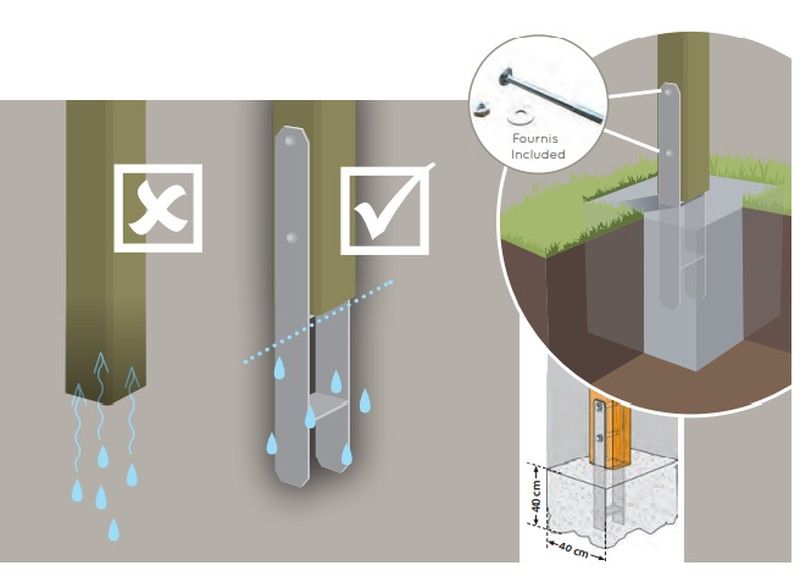 Fournis
Included

40 cm
40 cm